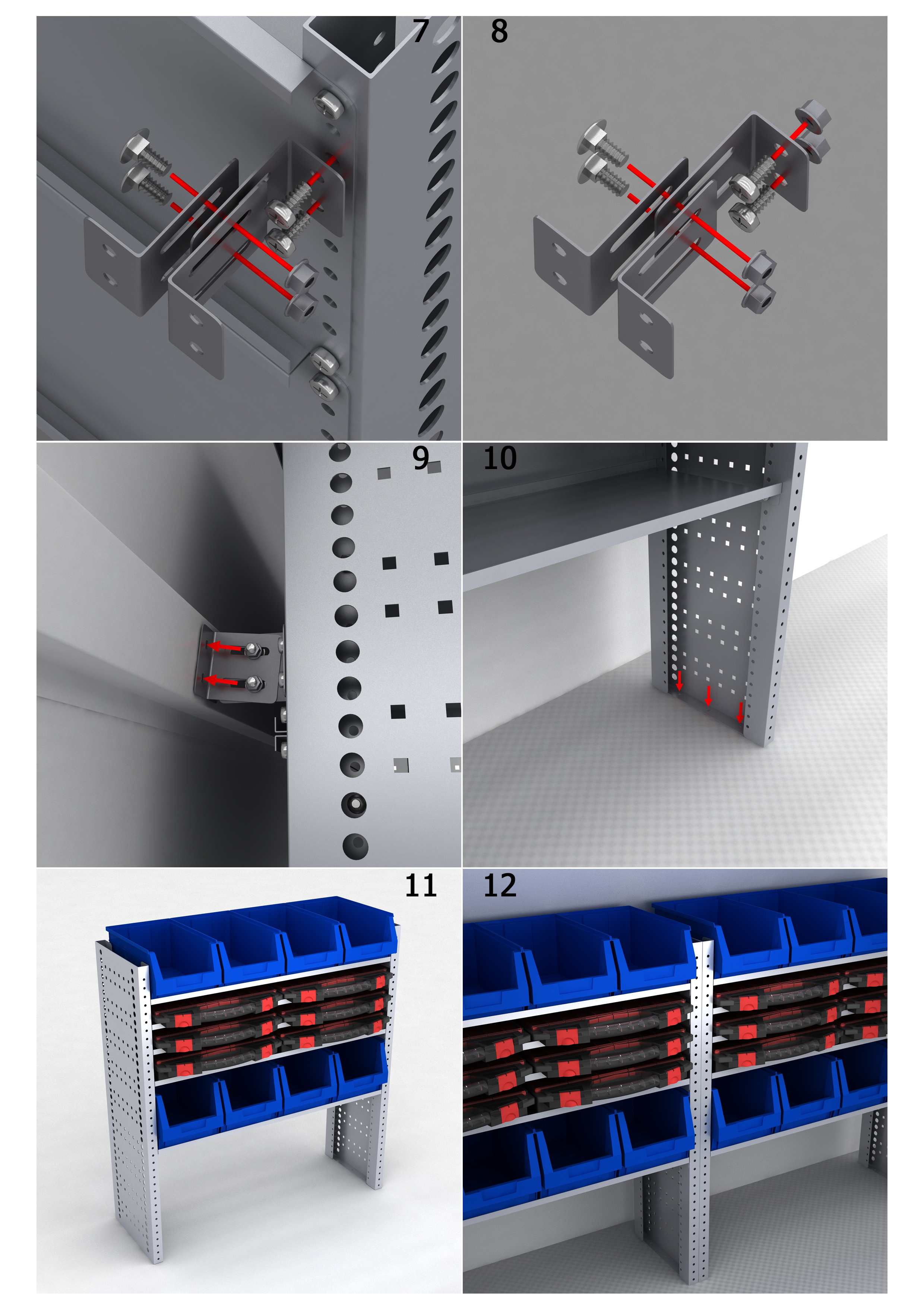 7

8

9

10

11

12