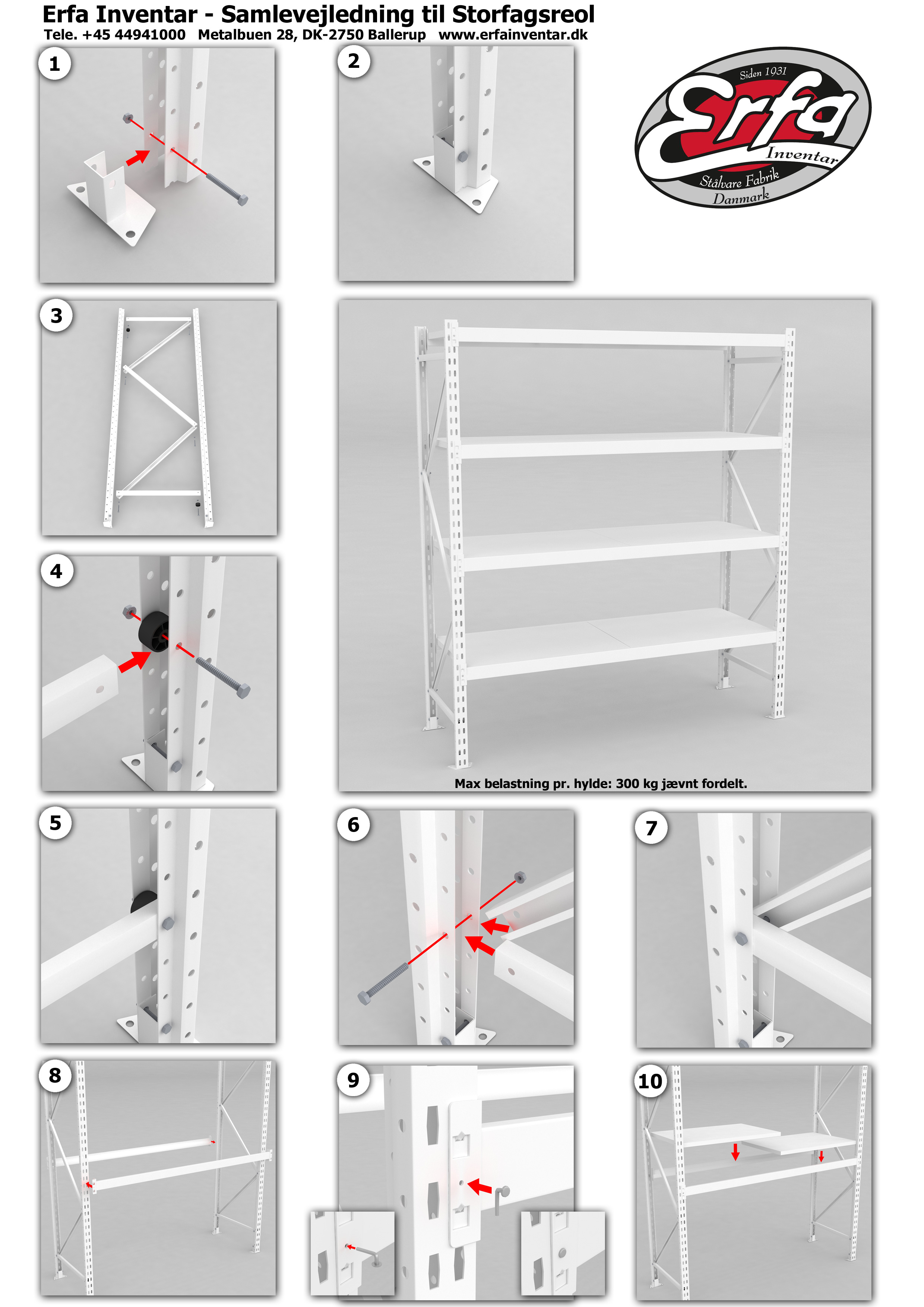 Erfa Inventar - Samlevejledning til Storfagsreol

Tele. +45 44941000 Metalbuen 28, DK-2750 Ballerup www.erfainventar.dk

1

2

Siden 1931

Erfa

Inventar

Stålvare Fabrik

Danmark

3

4

Max belastning pr. hylde: 300 kg jævnt fordelt.

5

6

7

8

9

10