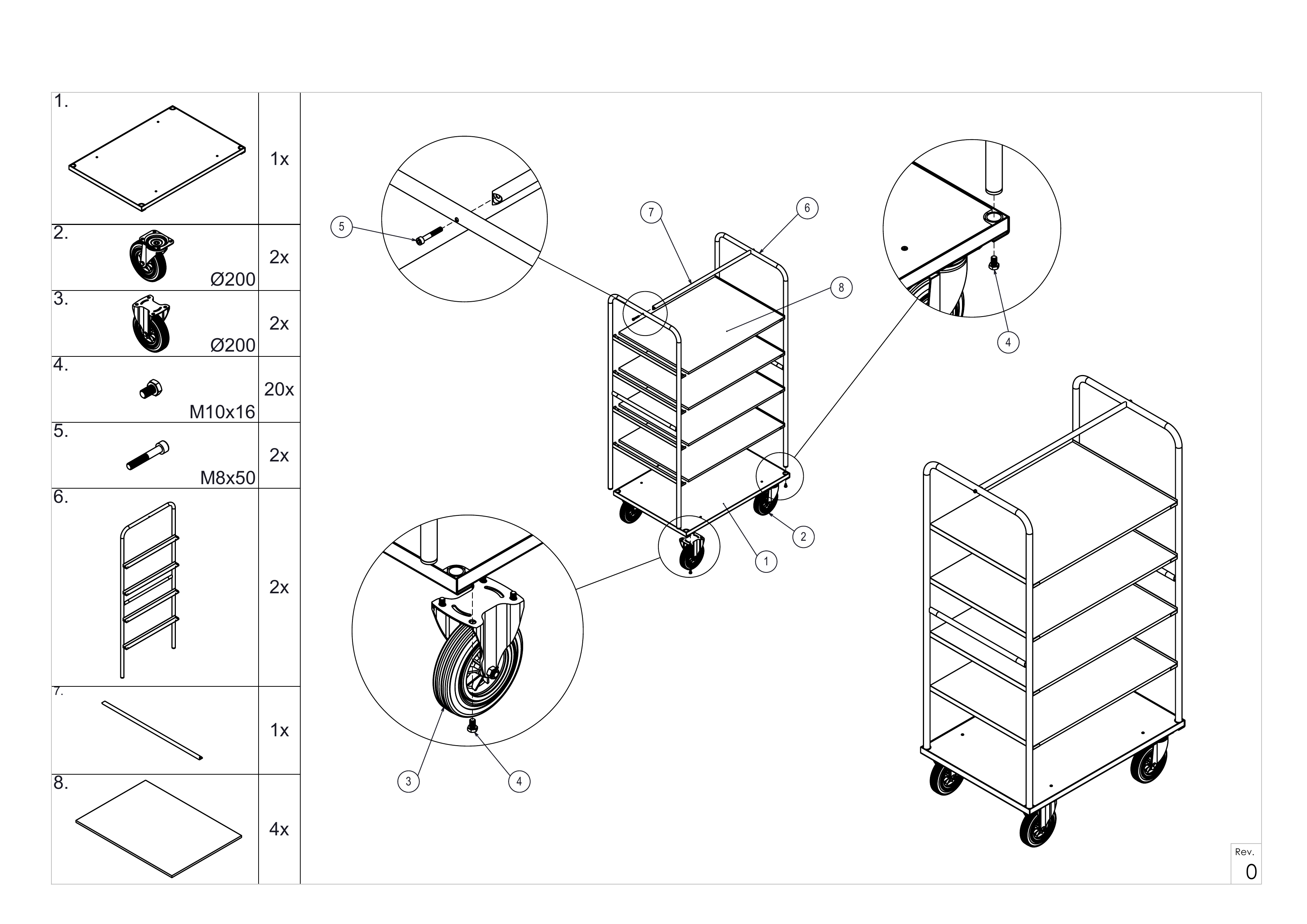 | 1. | 1x |
|---|---|
| 2. Ø200 | 2x |
| 3. Ø200 | 2x |
| 4. M10x16 | 20x |
| 5. M8x50 | 2x |
| 6. | 2x |
| 7. | 1x |
| 8. | 4x |

5

7

6

8

4

2

1

3

4

Rev.
0