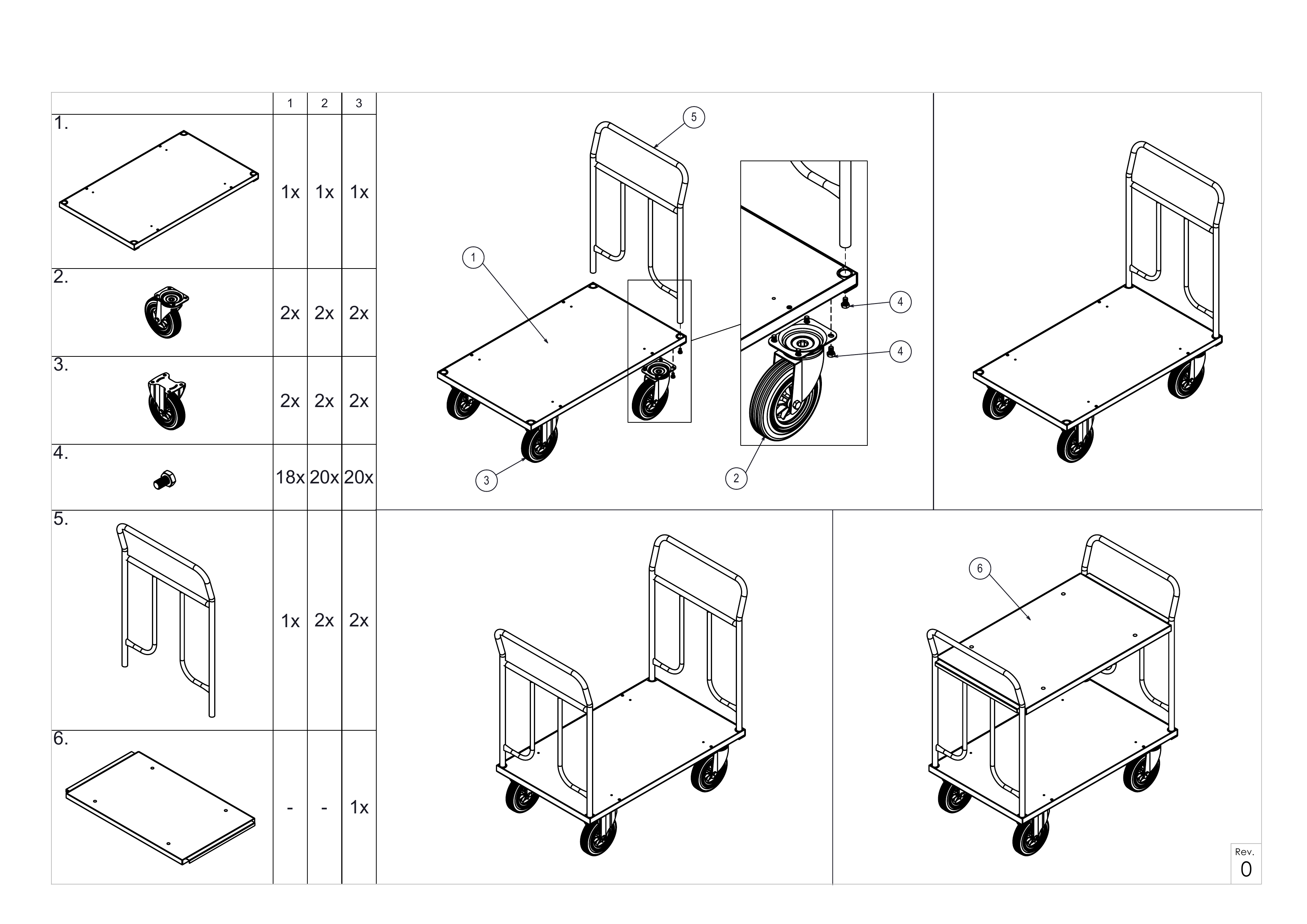 | | 1 | 2 | 3 |
|---|---|---|---|
| 1. | 1x | 1x | 1x |
| 2. | 2x | 2x | 2x |
| 3. | 2x | 2x | 2x |
| 4. | 18x | 20x | 20x |
| 5. | 1x | 2x | 2x |
| 6. | - | - | 1x |

5

1

4

4

3

2

6

Rev.
0